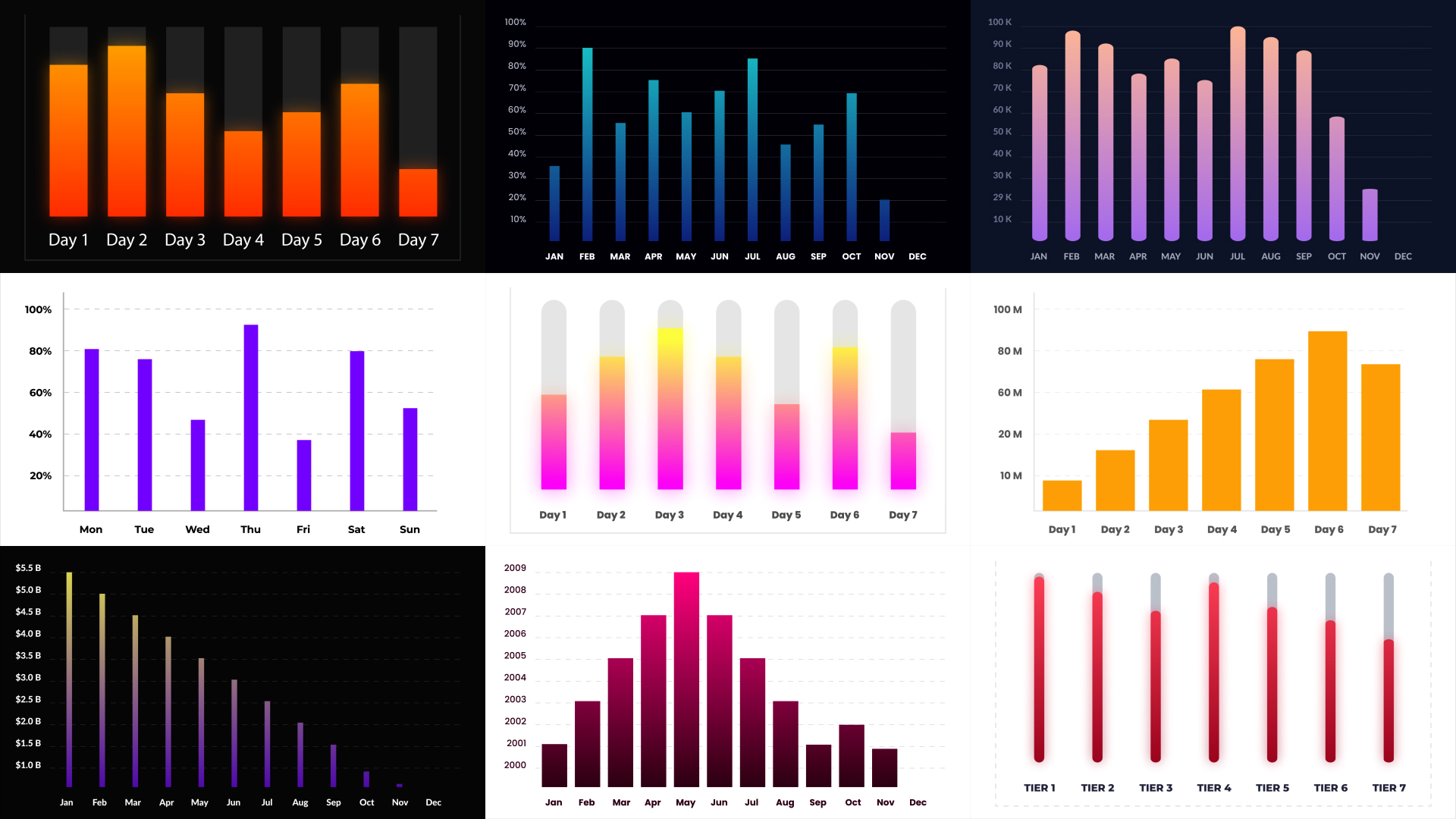 Day 1 Day 2 Day 3 Day 4 Day 5 Day 6 Day 7

100%
90%
80%
70%
60%
50%
40%
30%
20%
10%
JAN FEB MAR APR MAY JUN JUL AUG SEP OCT NOV DEC

100 K
90 K
80 K
70 K
60 K
50 K
40 K
30 K
29 K
10 K
JAN FEB MAR APR MAY JUN JUL AUG SEP OCT NOV DEC

100%
80%
60%
40%
20%
Mon Tue Wed Thu Fri Sat Sun

Day 1 Day 2 Day 3 Day 4 Day 5 Day 6 Day 7

100 M
80 M
60 M
20 M
10 M
Day 1 Day 2 Day 3 Day 4 Day 5 Day 6 Day 7

$5.5 B
$5.0 B
$4.5 B
$4.0 B
$3.5 B
$3.0 B
$2.5 B
$2.0 B
$1.5 B
$1.0 B
Jan Feb Mar Apr May Jun Jul Aug Sep Oct Nov Dec

2009
2008
2007
2006
2005
2004
2003
2002
2001
2000
Jan Feb Mar Apr May Jun Jul Aug Sep Oct Nov Dec

TIER 1 TIER 2 TIER 3 TIER 4 TIER 5 TIER 6 TIER 7