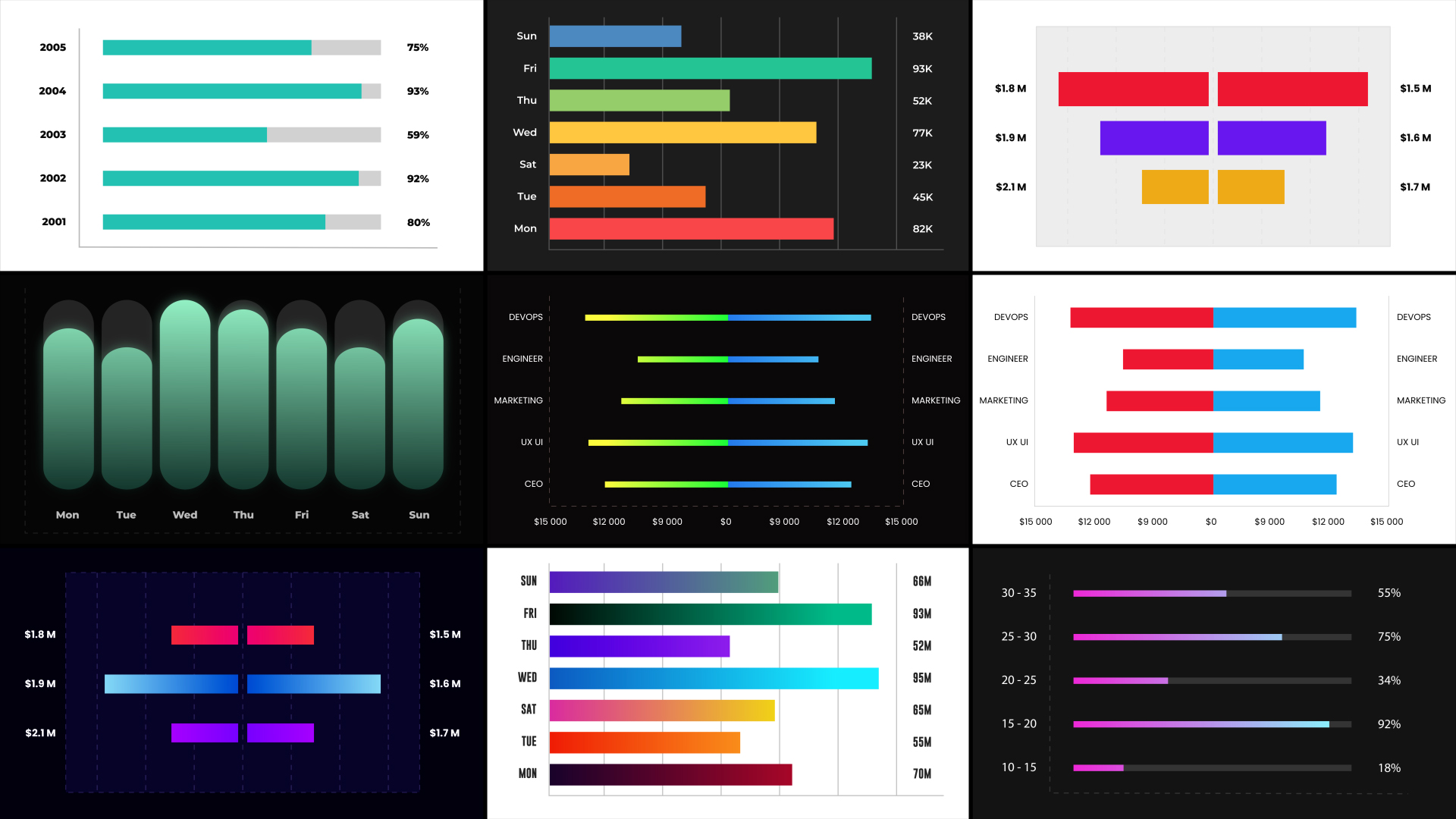 2005 75%
2004 93%
2003 59%
2002 92%
2001 80%

Sun 38K
Fri 93K
Thu 52K
Wed 77K
Sat 23K
Tue 45K
Mon 82K

$1.8 M $1.5 M
$1.9 M $1.6 M
$2.1 M $1.7 M

Mon Tue Wed Thu Fri Sat Sun

DEVOPS DEVOPS
ENGINEER ENGINEER
MARKETING MARKETING
UX UI UX UI
CEO CEO
$15 000 $12 000 $9 000 $0 $9 000 $12 000 $15 000

DEVOPS DEVOPS
ENGINEER ENGINEER
MARKETING MARKETING
UX UI UX UI
CEO CEO
$15 000 $12 000 $9 000 $0 $9 000 $12 000 $15 000

$1.8 M $1.5 M
$1.9 M $1.6 M
$2.1 M $1.7 M

SUN 66M
FRI 93M
THU 52M
WED 95M
SAT 65M
TUE 55M
MON 70M

30 - 35 55%
25 - 30 75%
20 - 25 34%
15 - 20 92%
10 - 15 18%