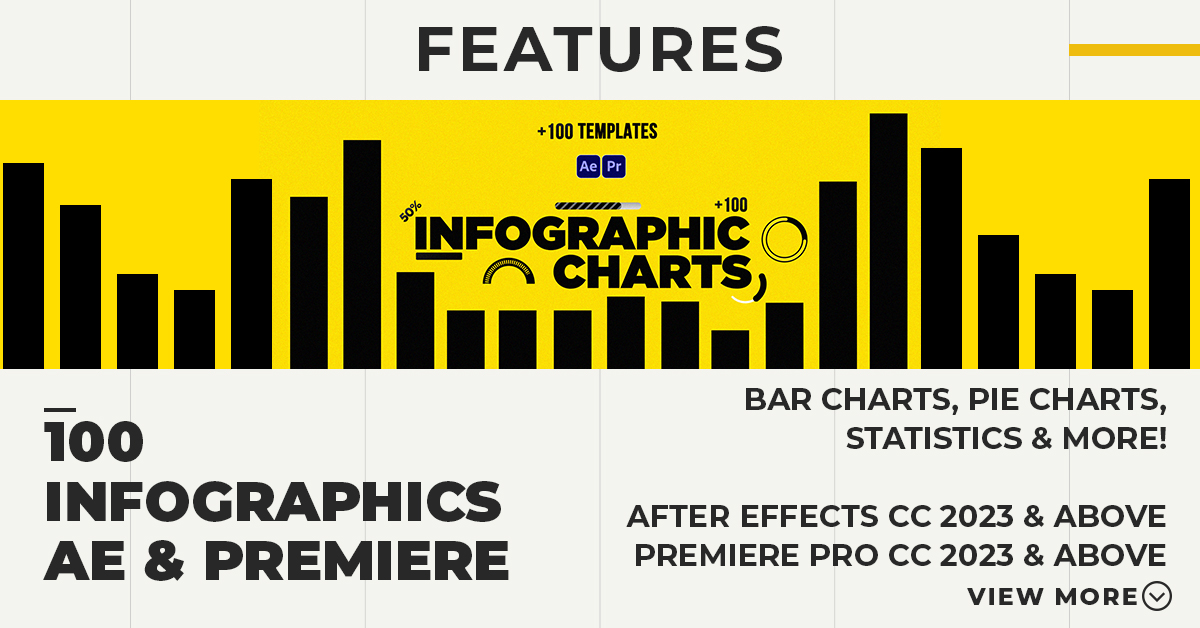 FEATURES

+100 TEMPLATES

Ae Pr

50%

+100

INFOGRAPHIC CHARTS

100 INFOGRAPHICS AE & PREMIERE

BAR CHARTS, PIE CHARTS, STATISTICS & MORE!

AFTER EFFECTS CC 2023 & ABOVE
PREMIERE PRO CC 2023 & ABOVE

VIEW MORE