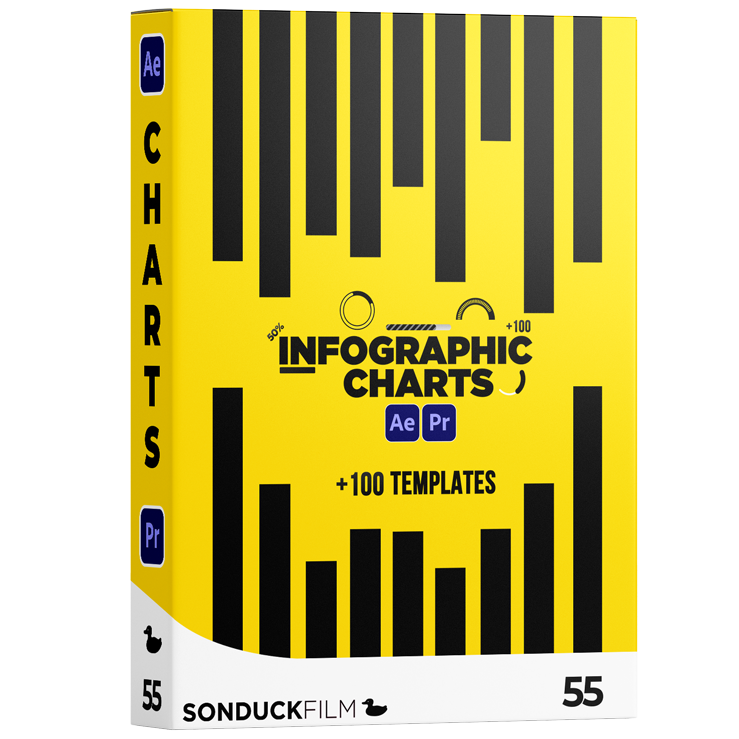 Ae
CHARTS
Pr
55

50%
+100
INFOGRAPHIC
CHARTS
Ae Pr
+100 TEMPLATES

SONDUCKFILM
55